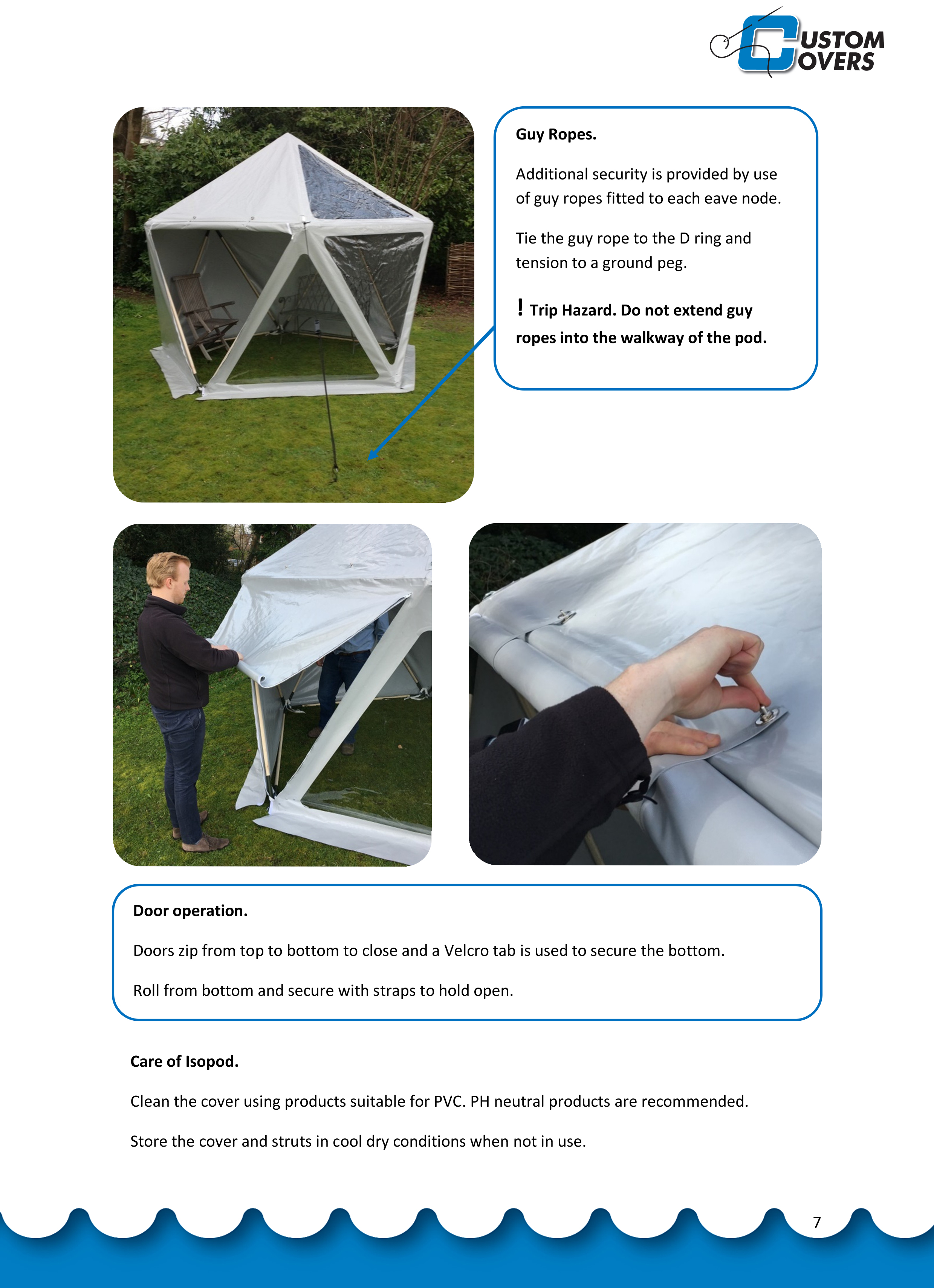 CUSTOM COVERS

Guy Ropes.

Additional security is provided by use of guy ropes fitted to each eave node.

Tie the guy rope to the D ring and tension to a ground peg.

! Trip Hazard. Do not extend guy ropes into the walkway of the pod.

Door operation.

Doors zip from top to bottom to close and a Velcro tab is used to secure the bottom.

Roll from bottom and secure with straps to hold open.

Care of Isopod.

Clean the cover using products suitable for PVC. PH neutral products are recommended.

Store the cover and struts in cool dry conditions when not in use.

7